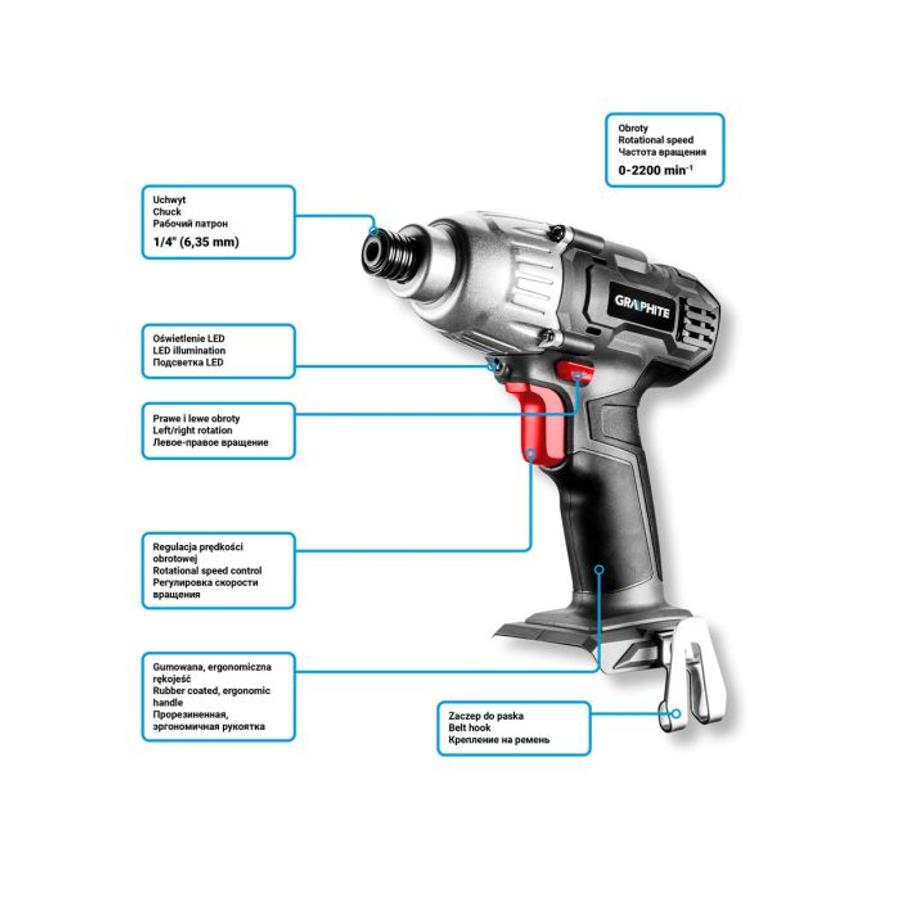 Obroty
Rotational speed
Частота вращения
0-2200 min$^{-1}$

Uchwyt
Chuck
Рабочий патрон
1/4" (6,35 mm)

GRAPHITE

Oświetlenie LED
LED illumination
Подсветка LED

Prawe i lewe obroty
Left/right rotation
Левое-правое вращение

Regulacja prędkości obrotowej
Rotational speed control
Регулировка скорости вращения

Gumowana, ergonomiczna rękojeść
Rubber coated, ergonomic handle
Прорезиненная, эргономичная рукоятка

Zaczep do paska
Belt hook
Крепление на ремень